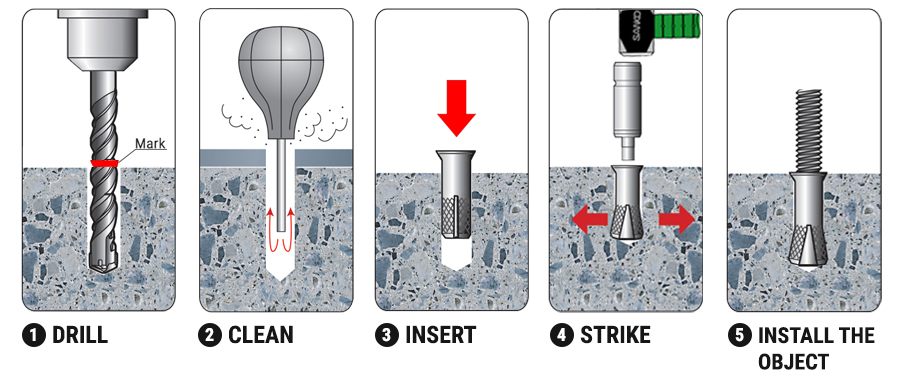 Mark

SANKO

1 DRILL

2 CLEAN

3 INSERT

4 STRIKE

5 INSTALL THE OBJECT